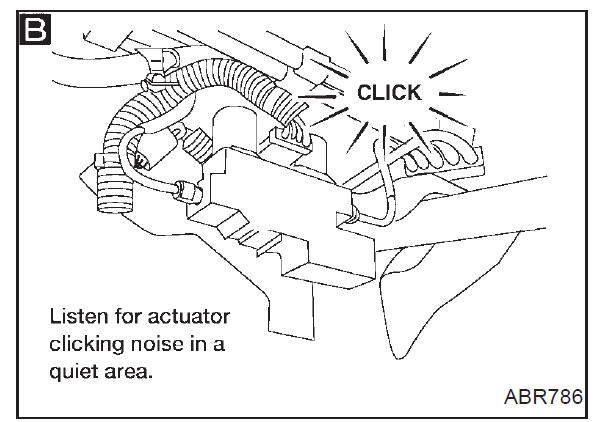 B

CLICK

Listen for actuator clicking noise in a quiet area.

ABR786