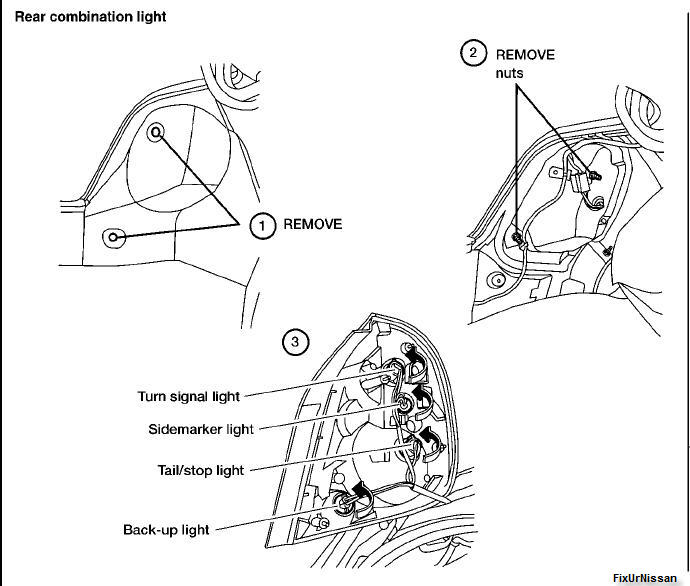 Rear combination light

1 REMOVE

2 REMOVE nuts

3

Turn signal light

Sidemarker light

Tail/stop light

Back-up light

FixUrNissan