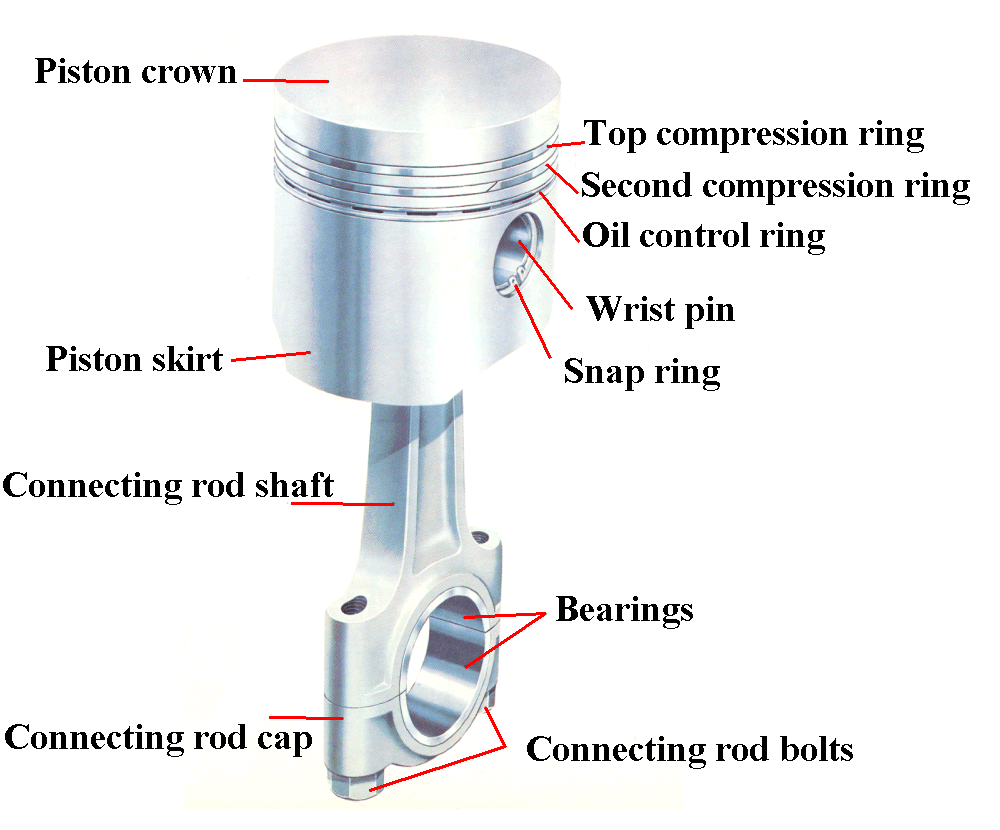 Piston crown

Top compression ring

Second compression ring

Oil control ring

Wrist pin

Snap ring

Piston skirt

Connecting rod shaft

Bearings

Connecting rod cap

Connecting rod bolts