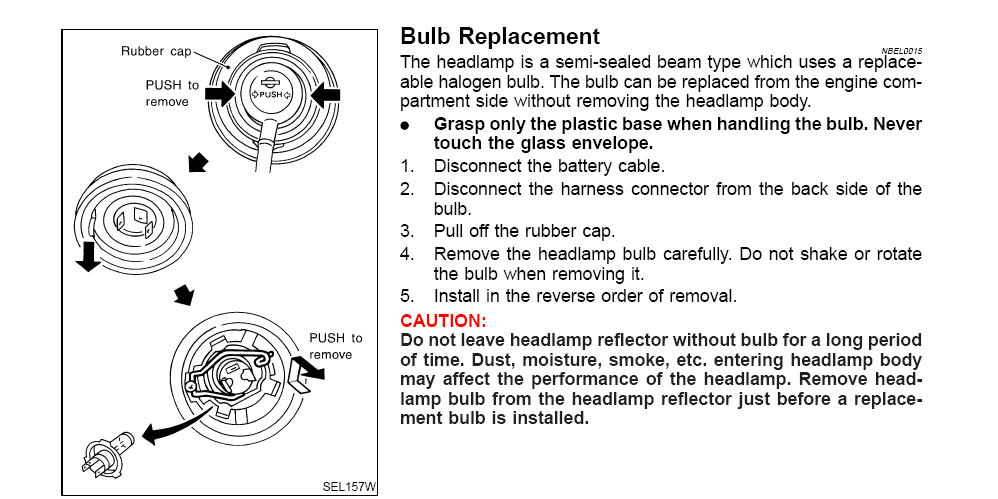 Rubber cap
PUSH to remove
PUSH
PUSH to remove
SEL157W

Bulb Replacement
NBEL0015
The headlamp is a semi-sealed beam type which uses a replaceable halogen bulb. The bulb can be replaced from the engine compartment side without removing the headlamp body.
● Grasp only the plastic base when handling the bulb. Never touch the glass envelope.
1. Disconnect the battery cable.
2. Disconnect the harness connector from the back side of the bulb.
3. Pull off the rubber cap.
4. Remove the headlamp bulb carefully. Do not shake or rotate the bulb when removing it.
5. Install in the reverse order of removal.
CAUTION:
Do not leave headlamp reflector without bulb for a long period of time. Dust, moisture, smoke, etc. entering headlamp body may affect the performance of the headlamp. Remove headlamp bulb from the headlamp reflector just before a replacement bulb is installed.