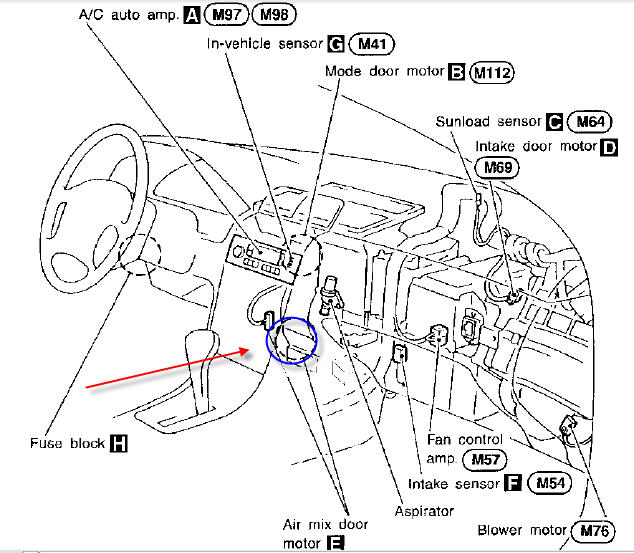 A/C auto amp. A M97 M98

In-vehicle sensor G M41

Mode door motor B M112

Sunload sensor C M64

Intake door motor D M69

Fuse block H

Fan control amp. M57

Intake sensor F M54

Aspirator

Air mix door motor E

Blower motor M76